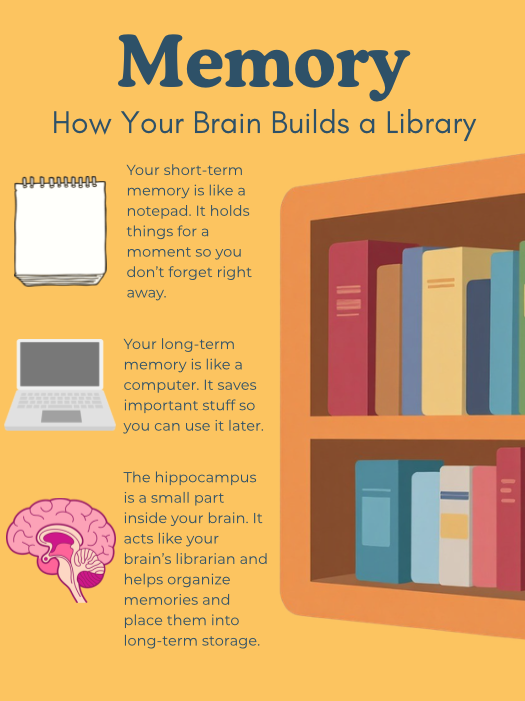 Memory

How Your Brain Builds a Library

Your short-term memory is like a notepad. It holds things for a moment so you don't forget right away.

Your long-term memory is like a computer. It saves important stuff so you can use it later.

The hippocampus is a small part inside your brain. It acts like your brain's librarian and helps organize memories and place them into long-term storage.